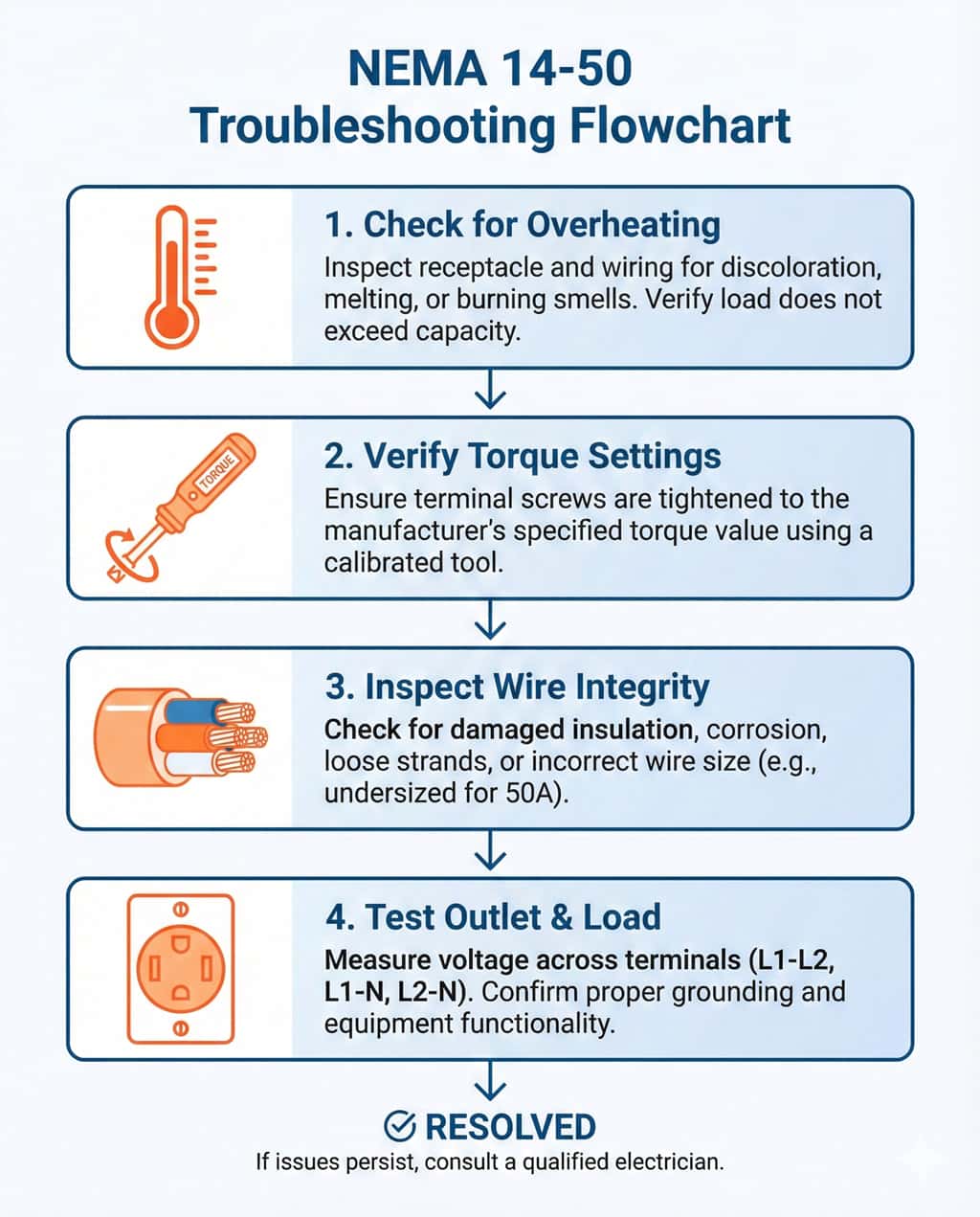 NEMA 14-50
Troubleshooting Flowchart

1. Check for Overheating
Inspect receptacle and wiring for discoloration, melting, or burning smells. Verify load does not exceed capacity.

TORQUE

2. Verify Torque Settings
Ensure terminal screws are tightened to the manufacturer's specified torque value using a calibrated tool.

3. Inspect Wire Integrity
Check for damaged insulation, corrosion, loose strands, or incorrect wire size (e.g., undersized for 50A).

4. Test Outlet & Load
Measure voltage across terminals (L1-L2, L1-N, L2-N). Confirm proper grounding and equipment functionality.

RESOLVED
If issues persist, consult a qualified electrician.